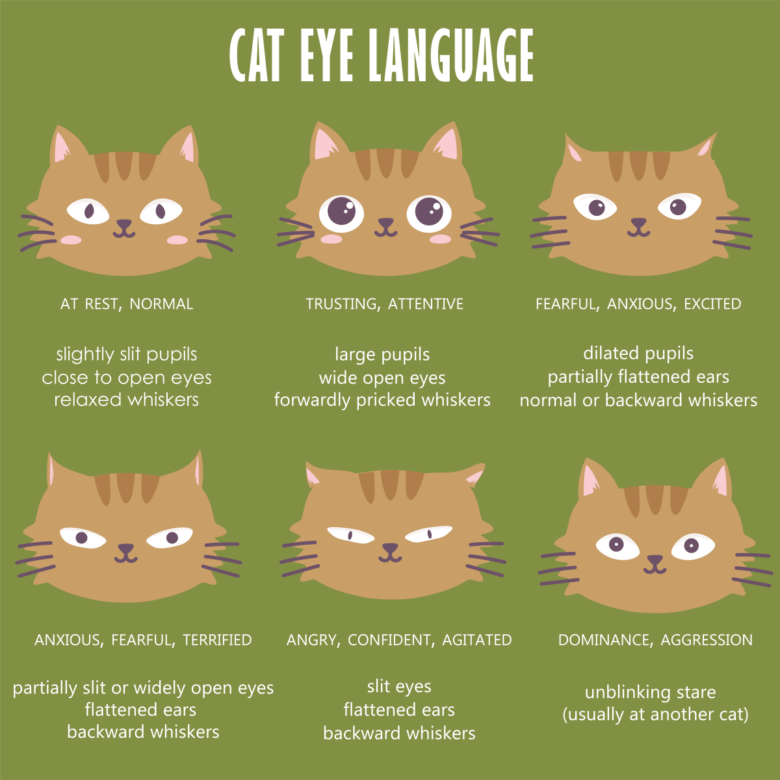 CAT EYE LANGUAGE

AT REST, NORMAL

slightly slit pupils
close to open eyes
relaxed whiskers

TRUSTING, ATTENTIVE

large pupils
wide open eyes
forwardly pricked whiskers

FEARFUL, ANXIOUS, EXCITED

dilated pupils
partially flattened ears
normal or backward whiskers

ANXIOUS, FEARFUL, TERRIFIED

partially slit or widely open eyes
flattened ears
backward whiskers

ANGRY, CONFIDENT, AGITATED

slit eyes
flattened ears
backward whiskers

DOMINANCE, AGGRESSION

unblinking stare
(usually at another cat)